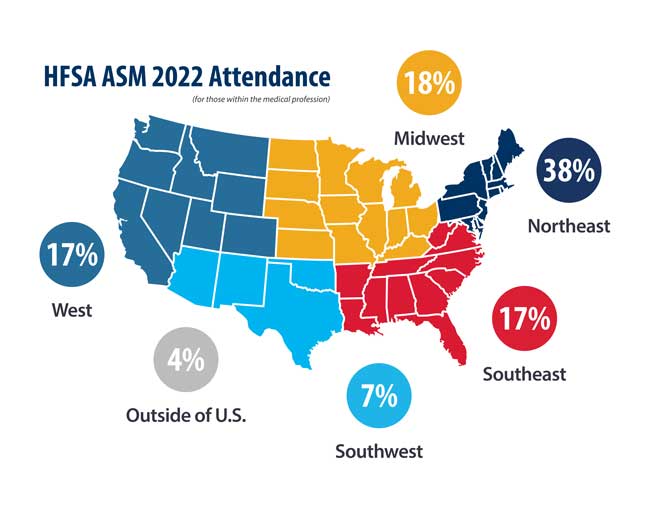 HFSA ASM 2022 Attendance
(for those within the medical profession)

18%
Midwest

38%
Northeast

17%
West

17%
Southeast

4%
Outside of U.S.

7%
Southwest